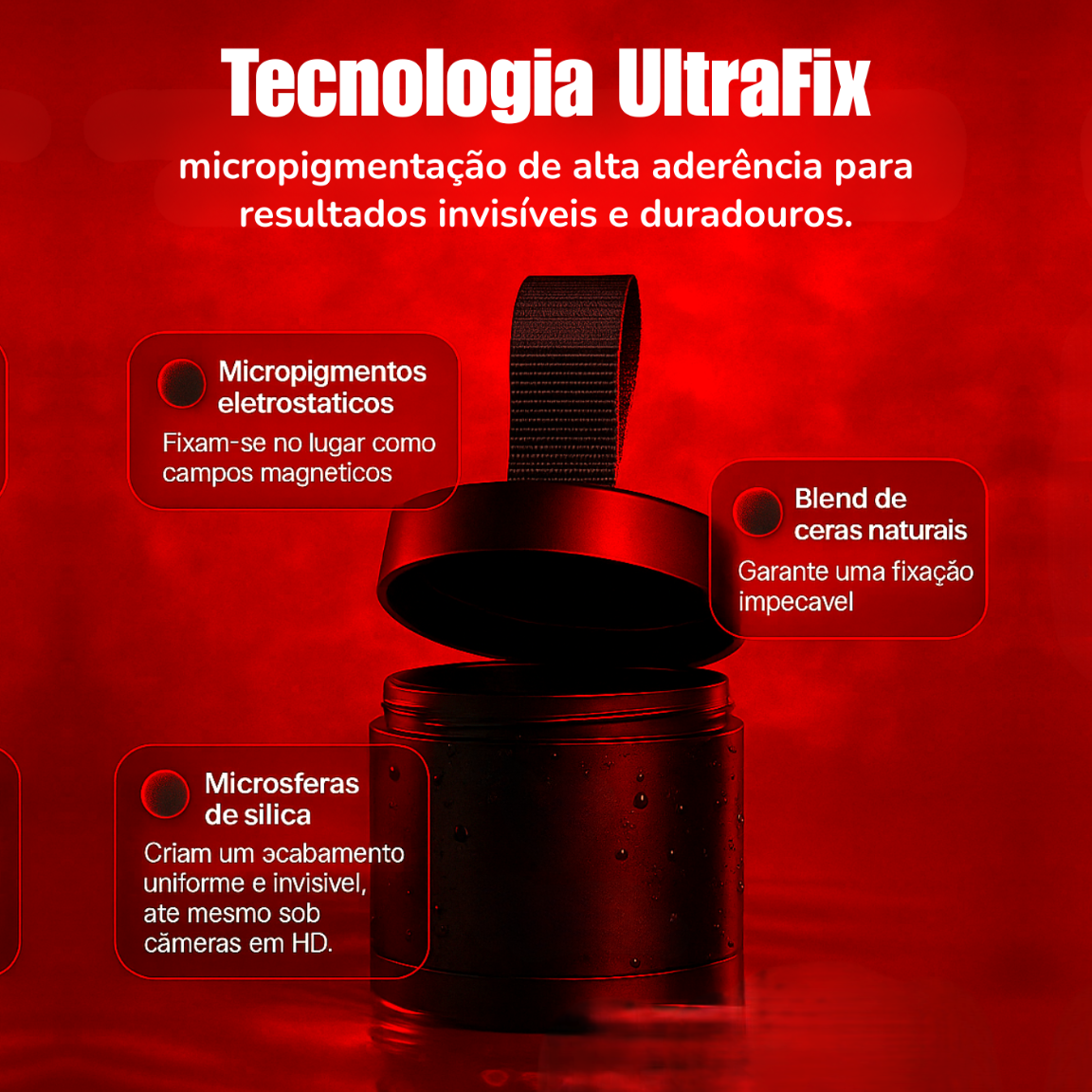 Tecnologia UltraFix

micropigmentação de alta aderência para resultados invisíveis e duradouros.

Micropigmentos eletrostaticos

Fixam-se no lugar como campos magneticos

Blend de ceras naturais

Garante uma fixação impecavel

Microsferas de silica

Criam um acabamento uniforme e invisivel, ate mesmo sob cãmeras em HD.